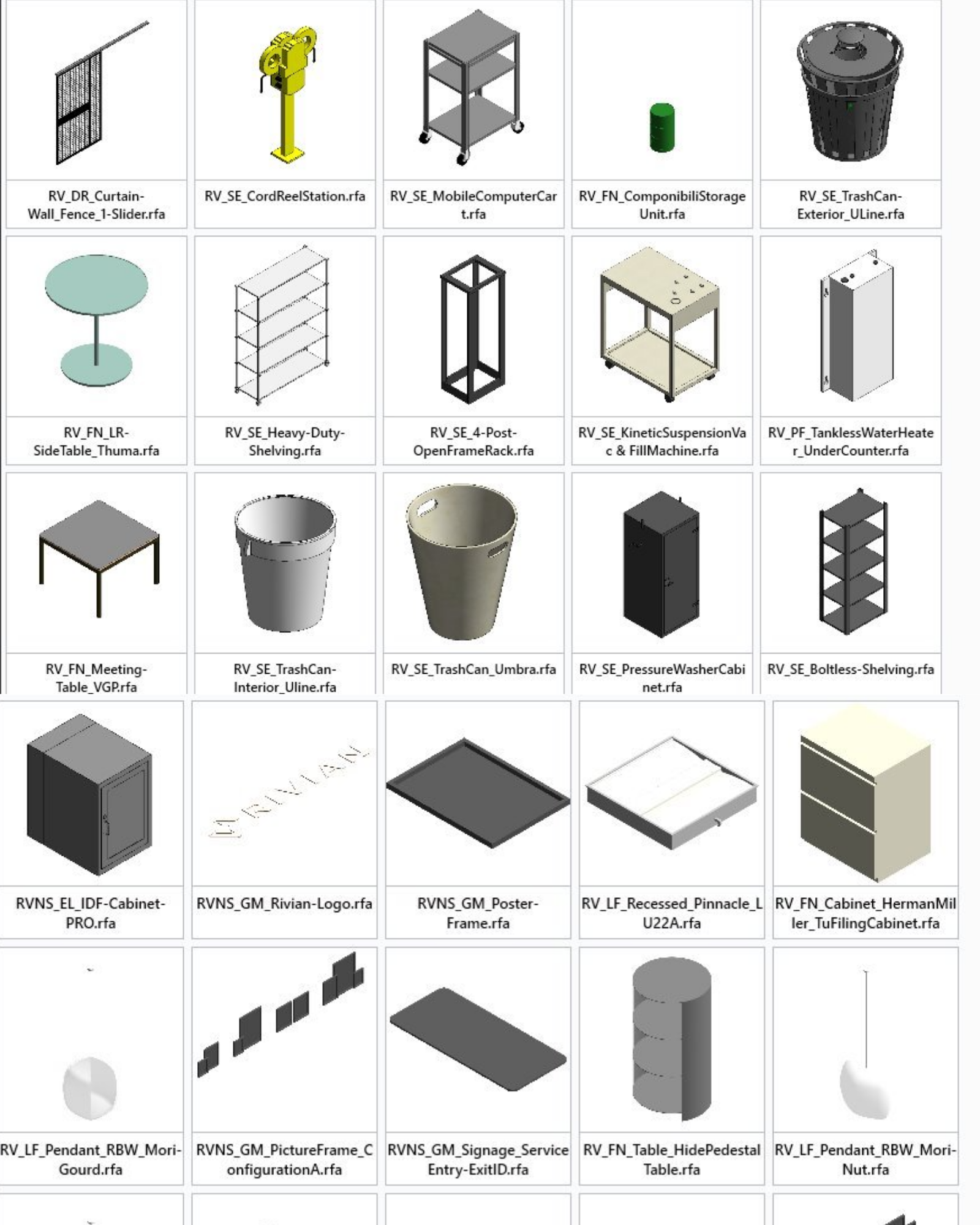 RV_DR_Curtain-Wall_Fence_1-Slider.rfa

RV_SE_CordReelStation.rfa

RV_SE_MobileComputerCart.rfa

RV_FN_ComponibiliStorageUnit.rfa

RV_SE_TrashCan-Exterior_ULine.rfa

RV_FN_LR-SideTable_Thuma.rfa

RV_SE_Heavy-Duty-Shelving.rfa

RV_SE_4-Post-OpenFrameRack.rfa

RV_SE_KineticSuspensionVac & FillMachine.rfa

RV_PF_TanklessWaterHeater_UnderCounter.rfa

RV_FN_Meeting-Table_VGP.rfa

RV_SE_TrashCan-Interior_Uline.rfa

RV_SE_TrashCan_Umbra.rfa

RV_SE_PressureWasherCabinet.rfa

RV_SE_Boltless-Shelving.rfa

RIVIAN

RVNS_EL_IDF-Cabinet-PRO.rfa

RVNS_GM_Rivian-Logo.rfa

RVNS_GM_Poster-Frame.rfa

RV_LF_Recessed_Pinnacle_LU22A.rfa

RV_FN_Cabinet_HermanMiller_TuFilingCabinet.rfa

RV_LF_Pendant_RBW_Mori-Gourd.rfa

RVNS_GM_PictureFrame_ConfigurationA.rfa

RVNS_GM_Signage_ServiceEntry-ExitID.rfa

RV_FN_Table_HidePedestalTable.rfa

RV_LF_Pendant_RBW_Mori-Nut.rfa